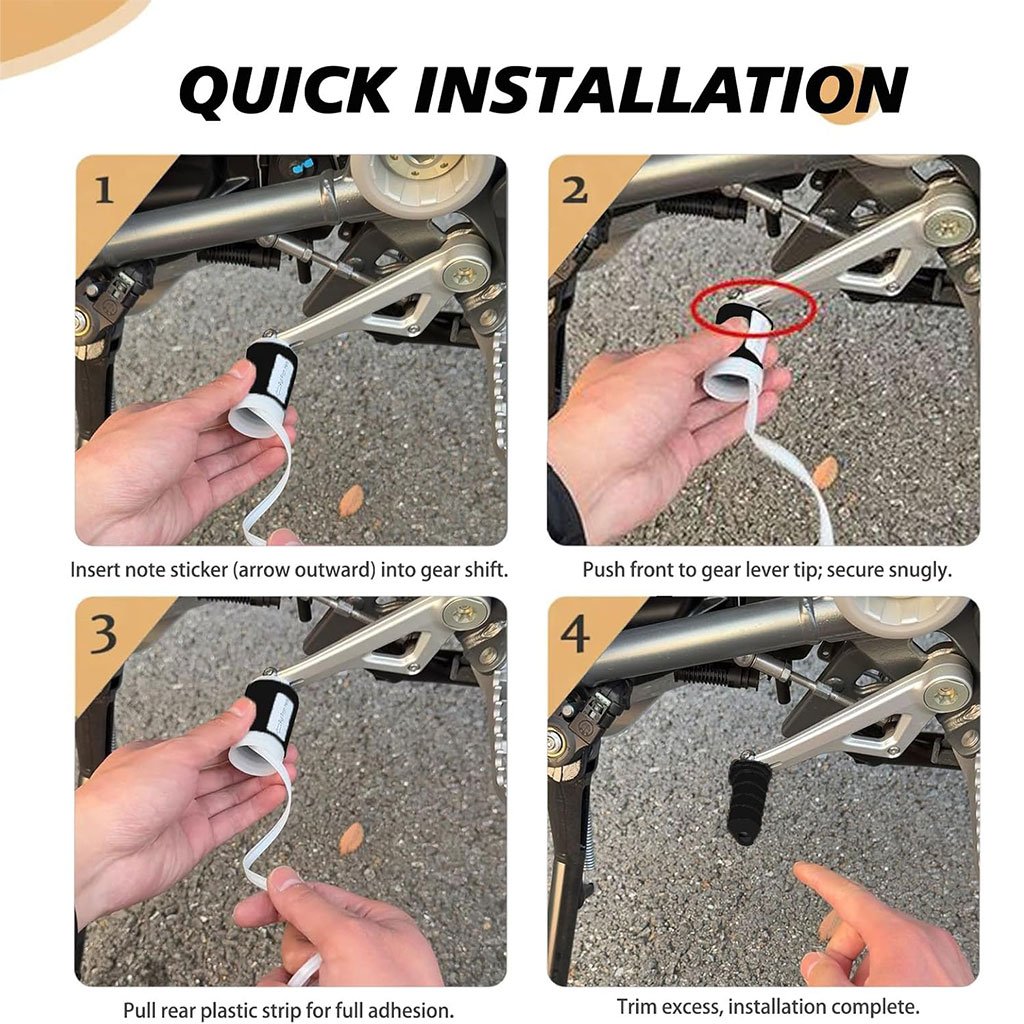 QUICK INSTALLATION

1

Insert note sticker (arrow outward) into gear shift.

2

Push front to gear lever tip; secure snugly.

3

Pull rear plastic strip for full adhesion.

4

Trim excess, installation complete.